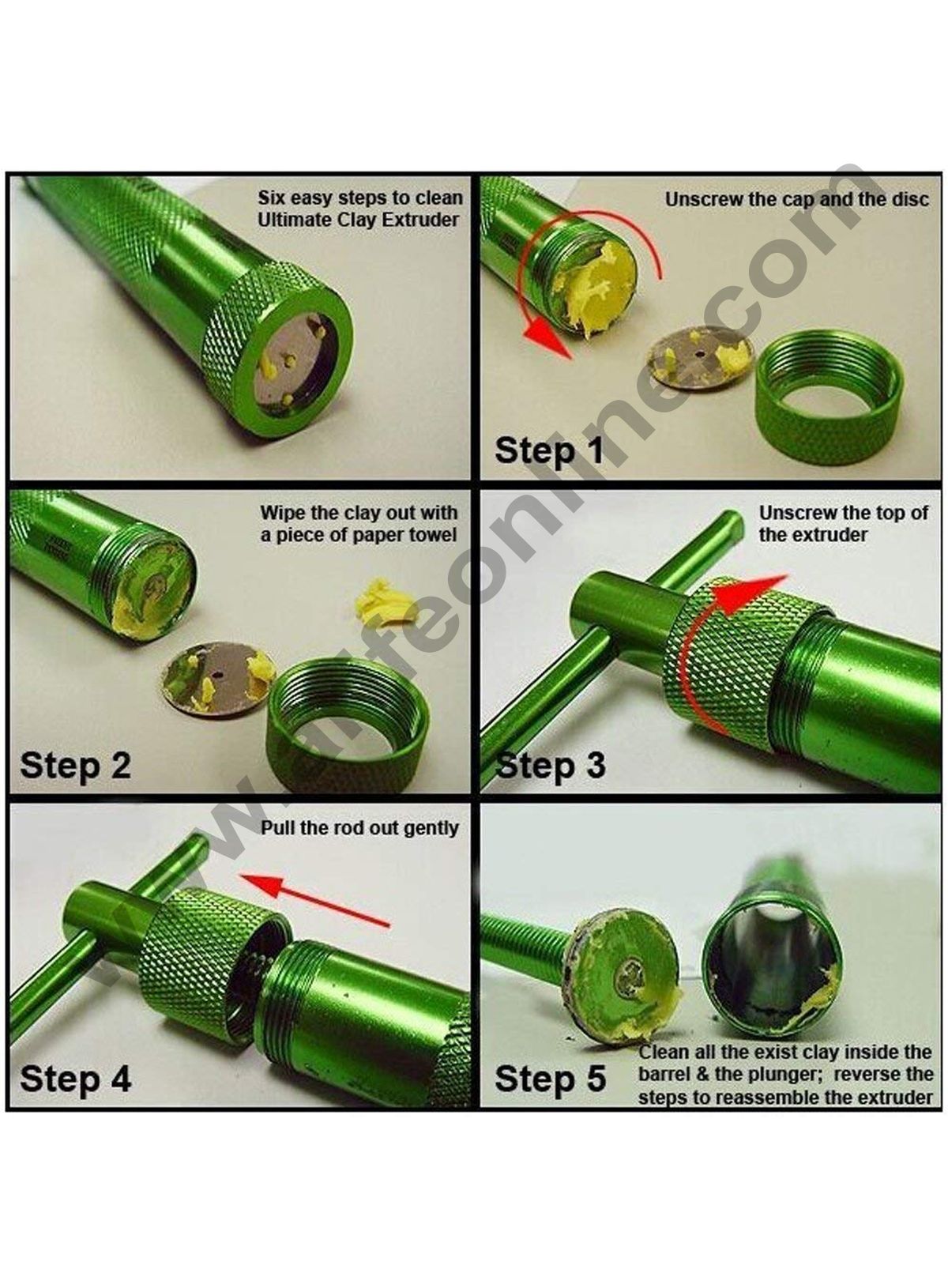 Six easy steps to clean Ultimate Clay Extruder

Unscrew the cap and the disc

Step 1

Wipe the clay out with a piece of paper towel

Step 2

Unscrew the top of the extruder

Step 3

Pull the rod out gently

Step 4

Step 5

Clean all the exist clay inside the barrel & the plunger; reverse the steps to reassemble the extruder

www.lifeonline.com