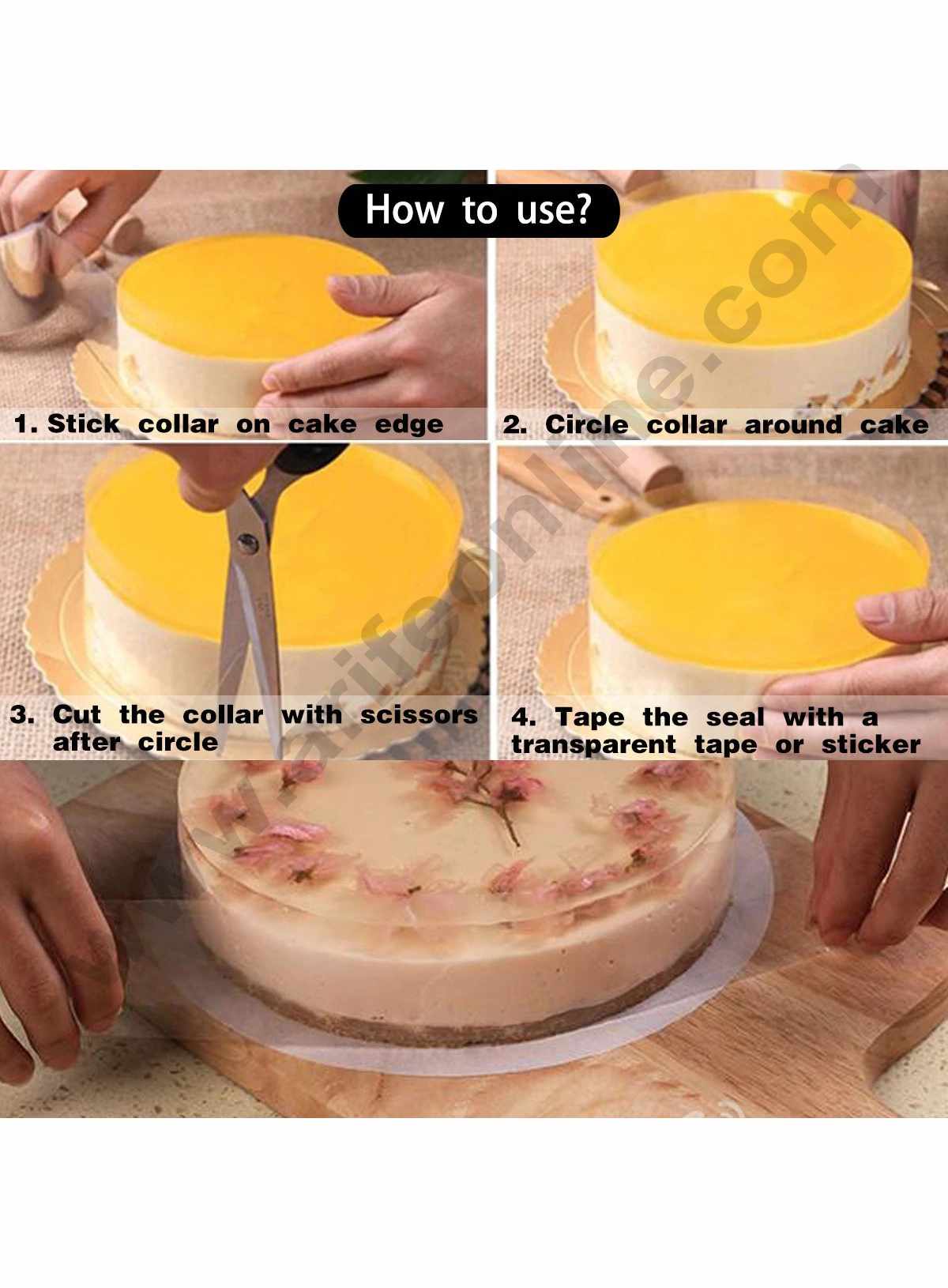 How to use?

1. Stick collar on cake edge

2. Circle collar around cake

3. Cut the collar with scissors after circle

4. Tape the seal with a transparent tape or sticker

www.arifeonline.com