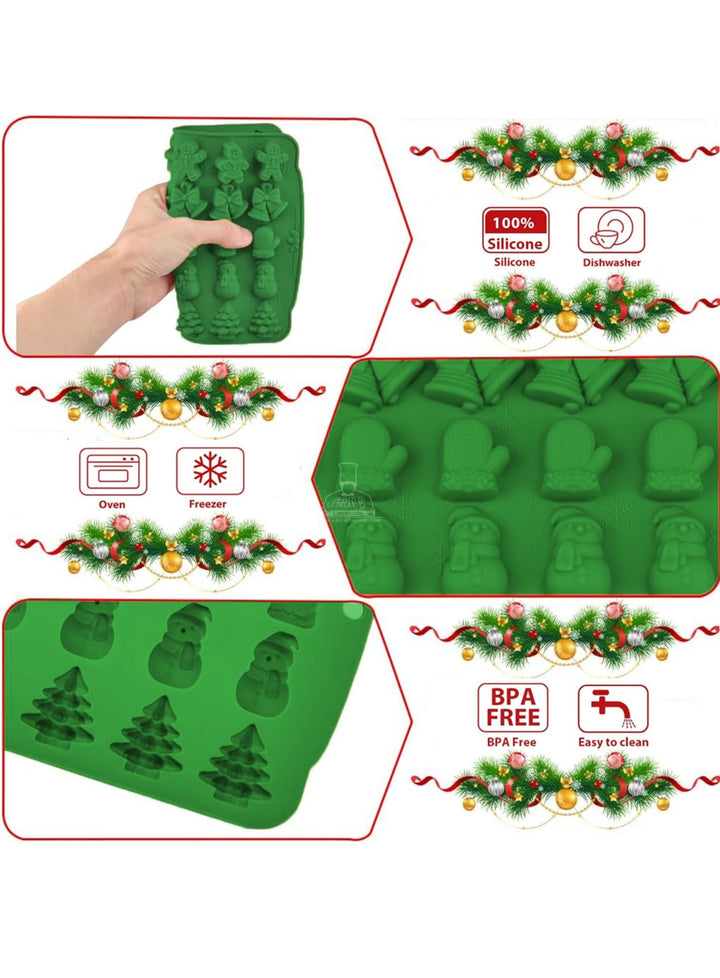 100%
Silicone
Silicone

Dishwasher

Oven

Freezer

BPA
FREE
BPA Free

Easy to clean